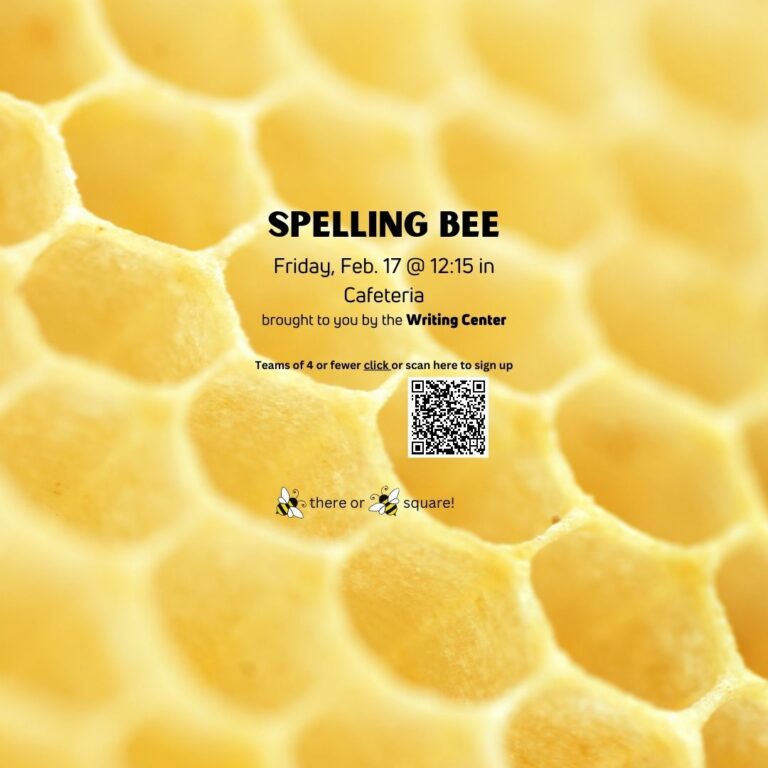 SPELLING BEE

Friday, Feb. 17 @ 12:15 in Cafeteria

brought to you by the Writing Center

Teams of 4 or fewer click or scan here to sign up

there or square!